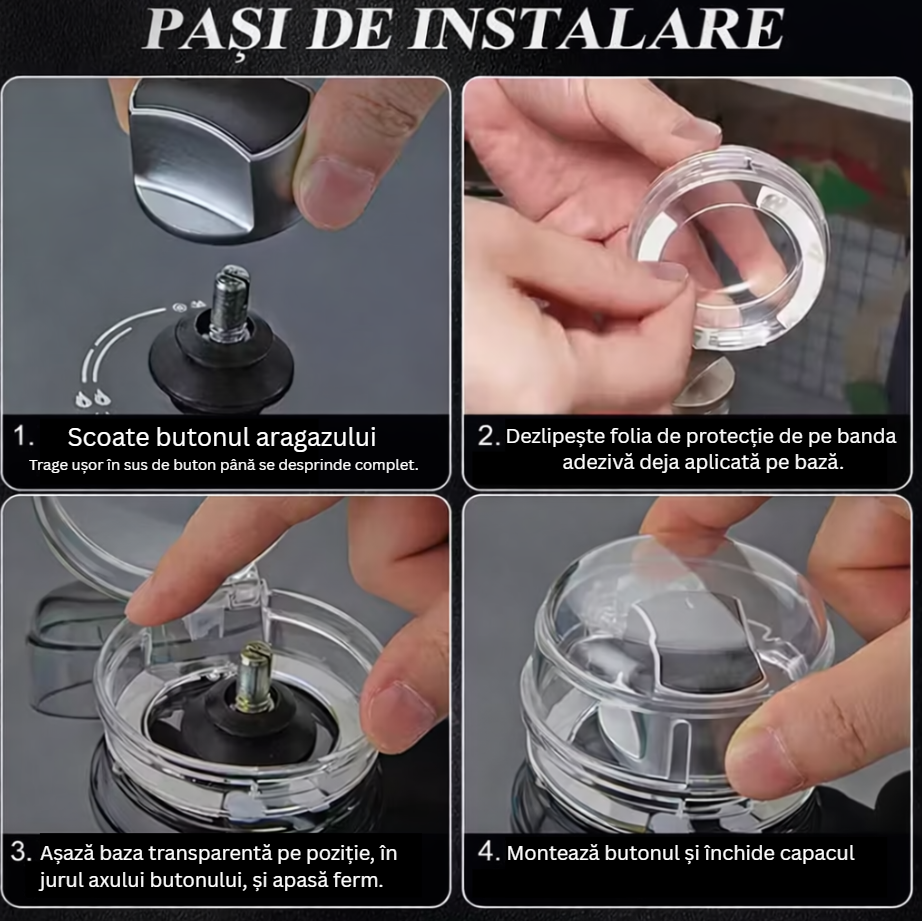 PAȘI DE INSTALARE

1. Scoate butonul aragazului
Trage ușor în sus de buton până se desprinde complet.

2. Dezlipește folia de protecție de pe banda adezivă deja aplicată pe bază.

3. Așază baza transparentă pe poziție, în jurul axului butonului, și apasă ferm.

4. Montează butonul și închide capacul