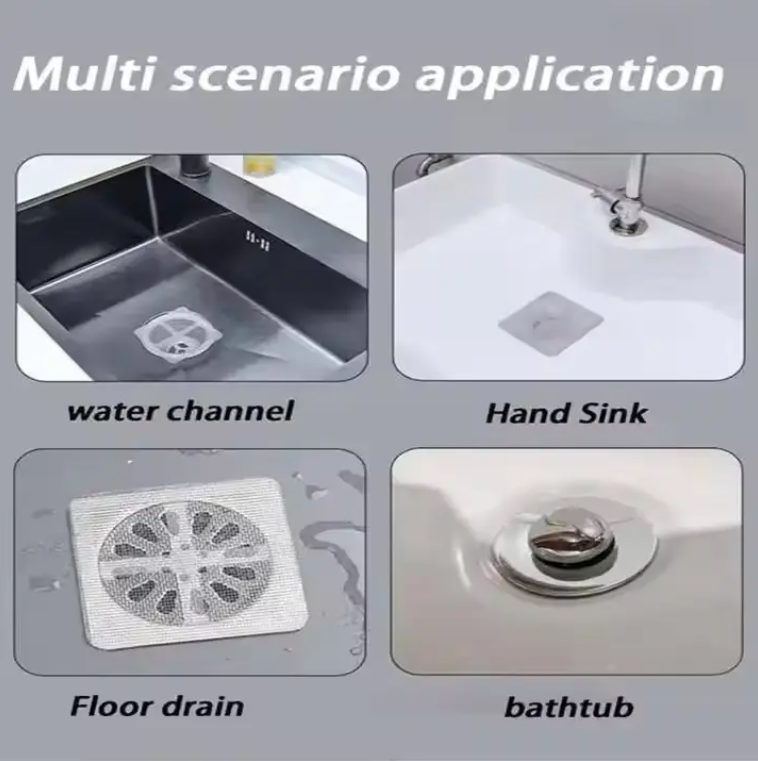 Multi scenario application

water channel

Hand Sink

Floor drain

bathtub