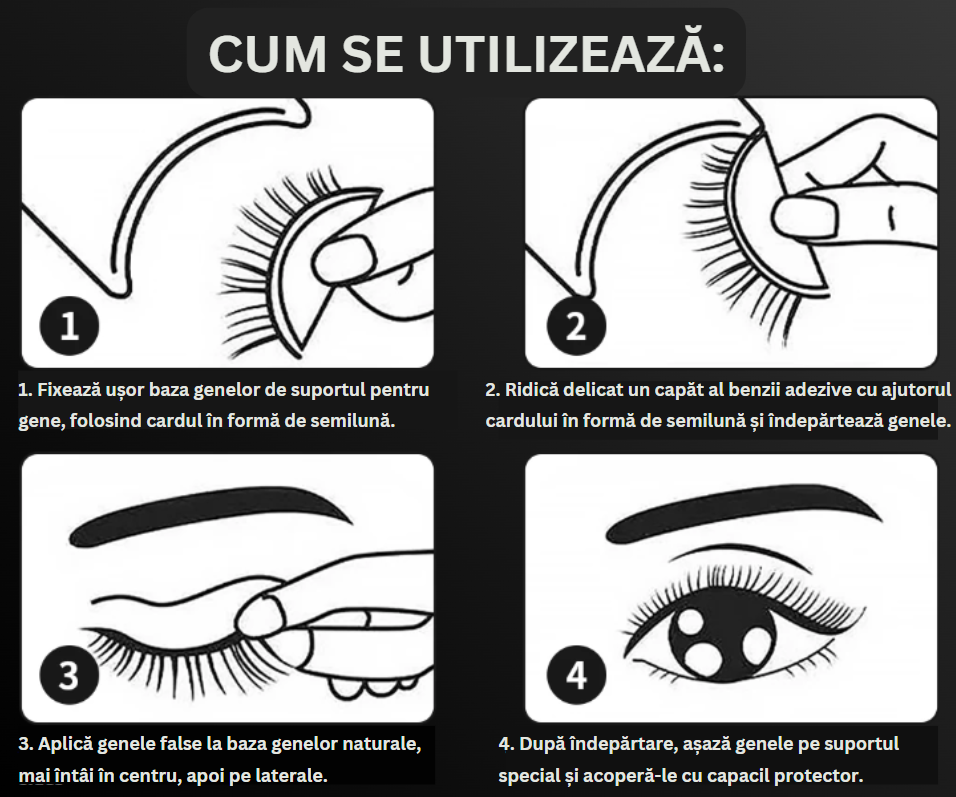 CUM SE UTILIZEAZĂ:

1

1. Fixează ușor baza genelor de suportul pentru gene, folosind cardul în formă de semilună.

2

2. Ridică delicat un capăt al benzii adezive cu ajutorul cardului în formă de semilună și îndepărtează genele.

3

3. Aplică genele false la baza genelor naturale, mai întâi în centru, apoi pe laterale.

4

4. După îndepărtare, așază genele pe suportul special și acoperă-le cu capacil protector.